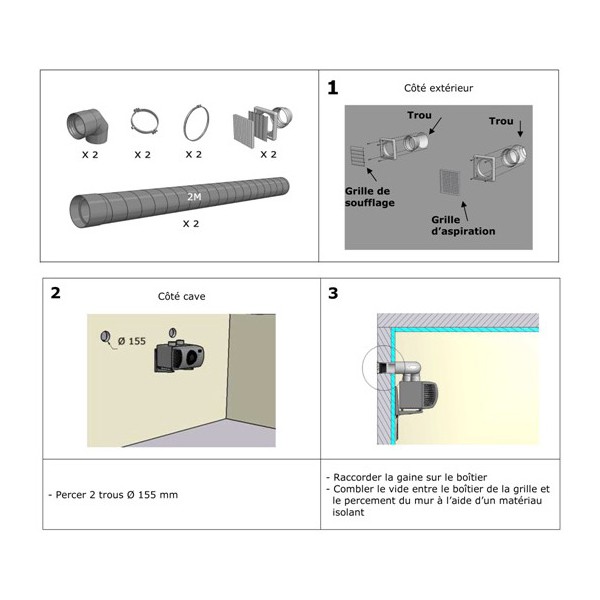 X 2
X 2
X 2
X 2
2M
X 2

1
Côté extérieur
Trou
Trou
Grille de soufflage
Grille d'aspiration

2
Côté cave
Ø 155

3

- Percer 2 trous Ø 155 mm

- Raccorder la gaine sur le boîtier
- Combler le vide entre le boîtier de la grille et le percement du mur à l'aide d'un matériau isolant