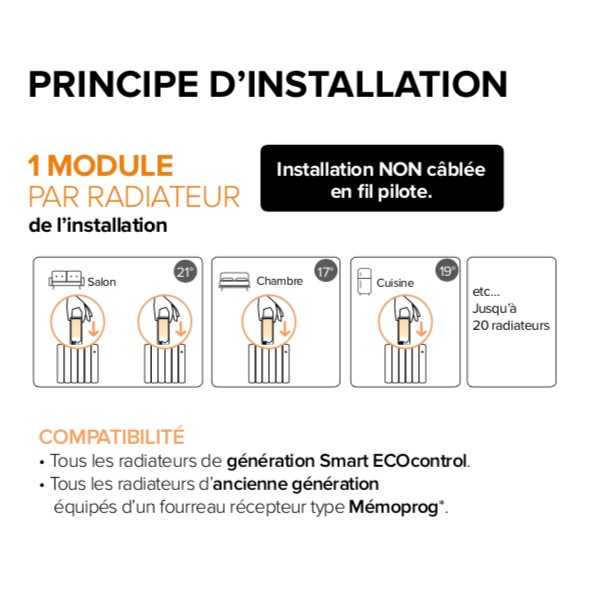 PRINCIPE D'INSTALLATION

1 MODULE
PAR RADIATEUR
de l'installation

Installation NON câblée en fil pilote.

Salon 21°

Chambre 17°

Cuisine 19°

etc...
Jusqu'à
20 radiateurs

COMPATIBILITÉ
• Tous les radiateurs de génération Smart ECOcontrol.
• Tous les radiateurs d'ancienne génération équipés d'un fourreau récepteur type Mémoprog*.