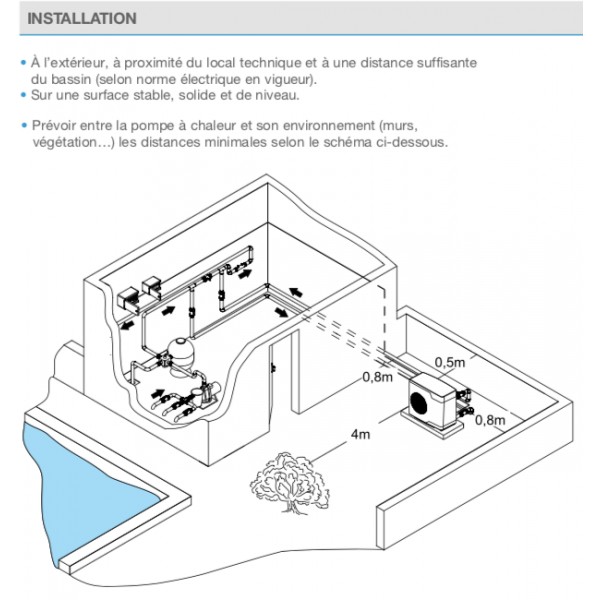 INSTALLATION

• À l'extérieur, à proximité du local technique et à une distance suffisante du bassin (selon norme électrique en vigueur).
• Sur une surface stable, solide et de niveau.

• Prévoir entre la pompe à chaleur et son environnement (murs, végétation…) les distances minimales selon le schéma ci-dessous.

0,5m
0,8m
0,8m
4m