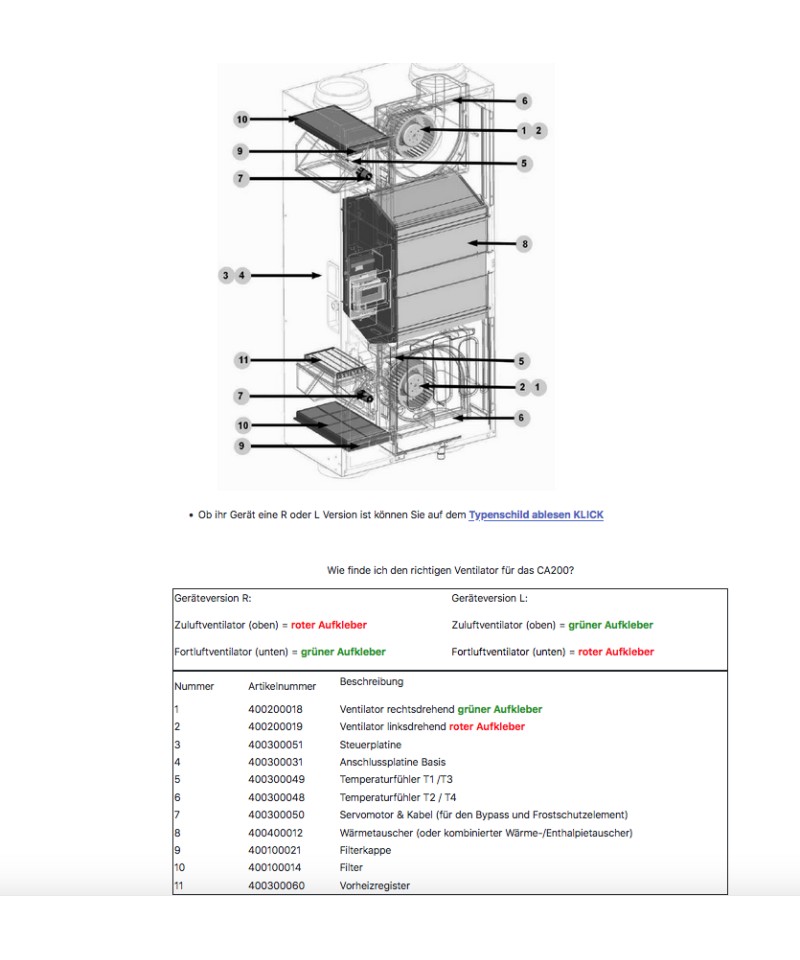 10
9
7
3 4
11
7
10
9
6
1 2
5
8
5
2 1
6

• Ob ihr Gerät eine R oder L Version ist können Sie auf dem Typenschild ablesen KLICK

Wie finde ich den richtigen Ventilator für das CA200?

| Geräteversion R: | Geräteversion L: |
|---|---|
| Zuluftventilator (oben) = roter Aufkleber | Zuluftventilator (oben) = grüner Aufkleber |
| Fortluftventilator (unten) = grüner Aufkleber | Fortluftventilator (unten) = roter Aufkleber |

| Nummer | Artikelnummer | Beschreibung |
|---|---|---|
| 1 | 400200018 | Ventilator rechtsdrehend grüner Aufkleber |
| 2 | 400200019 | Ventilator linksdrehend roter Aufkleber |
| 3 | 400300051 | Steuerplatine |
| 4 | 400300031 | Anschlussplatine Basis |
| 5 | 400300049 | Temperaturfühler T1 /T3 |
| 6 | 400300048 | Temperaturfühler T2 / T4 |
| 7 | 400300050 | Servomotor & Kabel (für den Bypass und Frostschutzelement) |
| 8 | 400400012 | Wärmetauscher (oder kombinierter Wärme-/Enthalpietauscher) |
| 9 | 400100021 | Filterkappe |
| 10 | 400100014 | Filter |
| 11 | 400300060 | Vorheizregister |